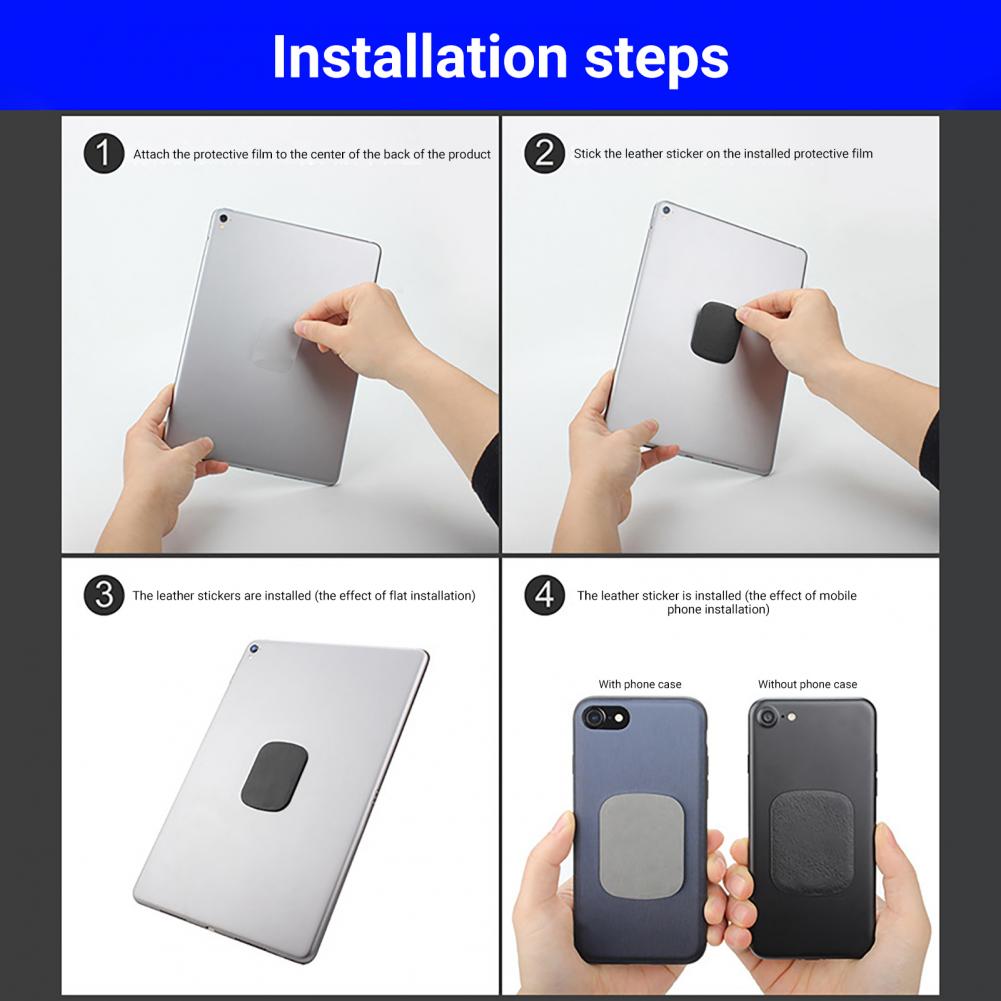 Installation steps

1 Attach the protective film to the center of the back of the product

2 Stick the leather sticker on the installed protective film

3 The leather stickers are installed (the effect of flat installation)

4 The leather sticker is installed (the effect of mobile phone installation)

With phone case

Without phone case