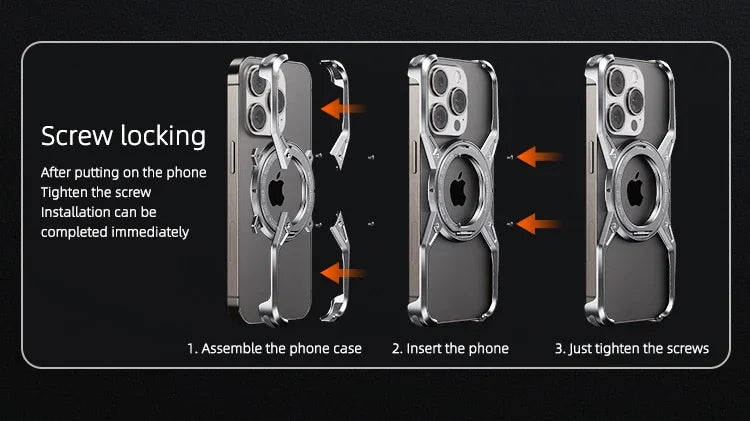 Screw locking

After putting on the phone
Tighten the screw
Installation can be
completed immediately

1. Assemble the phone case

2. Insert the phone

3. Just tighten the screws