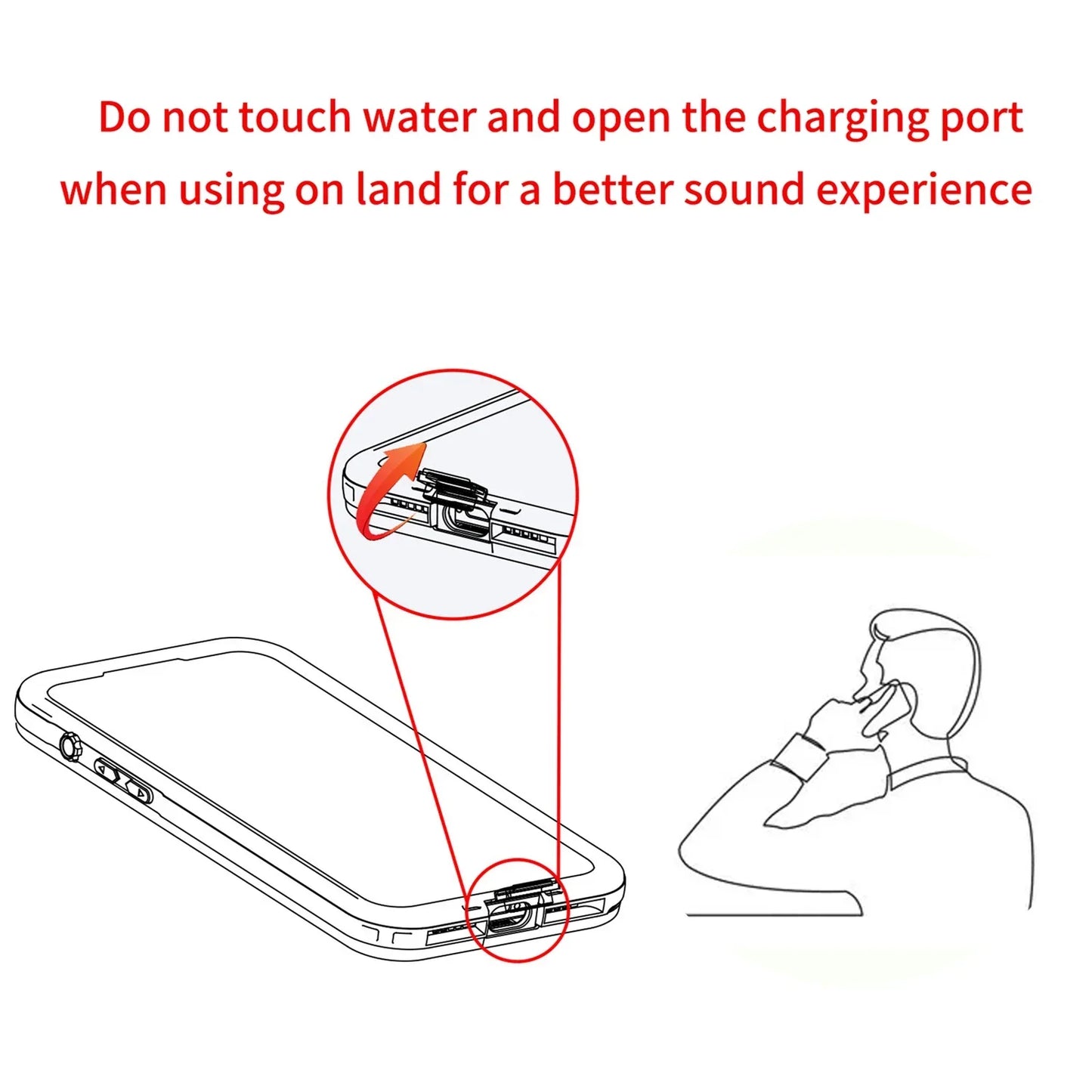 Do not touch water and open the charging port when using on land for a better sound experience